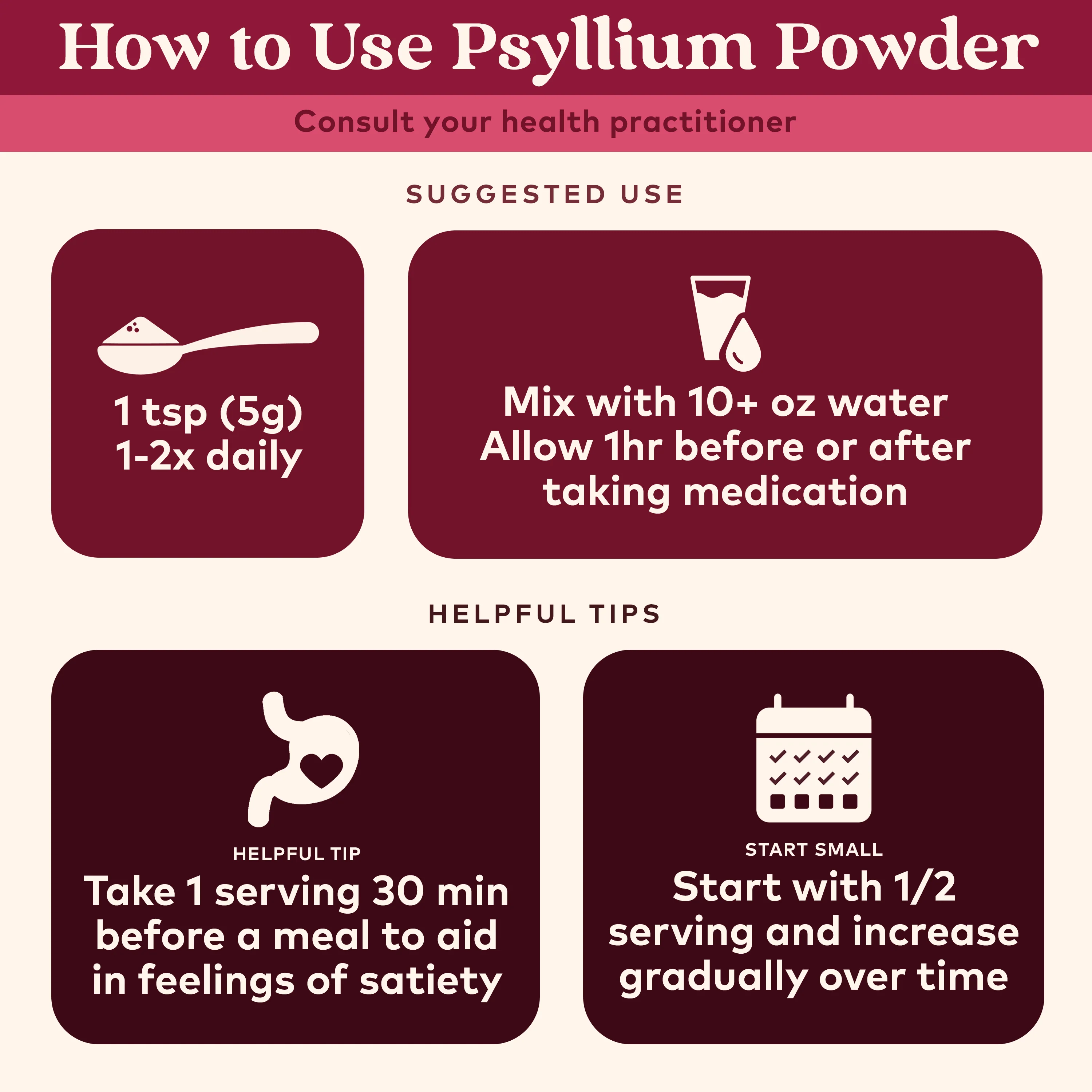 How to Use Psyllium Powder

Consult your health practitioner

SUGGESTED USE

1 tsp (5g)
1-2x daily

Mix with 10+ oz water
Allow 1hr before or after taking medication

HELPFUL TIPS

HELPFUL TIP
Take 1 serving 30 min before a meal to aid in feelings of satiety

START SMALL
Start with 1/2 serving and increase gradually over time